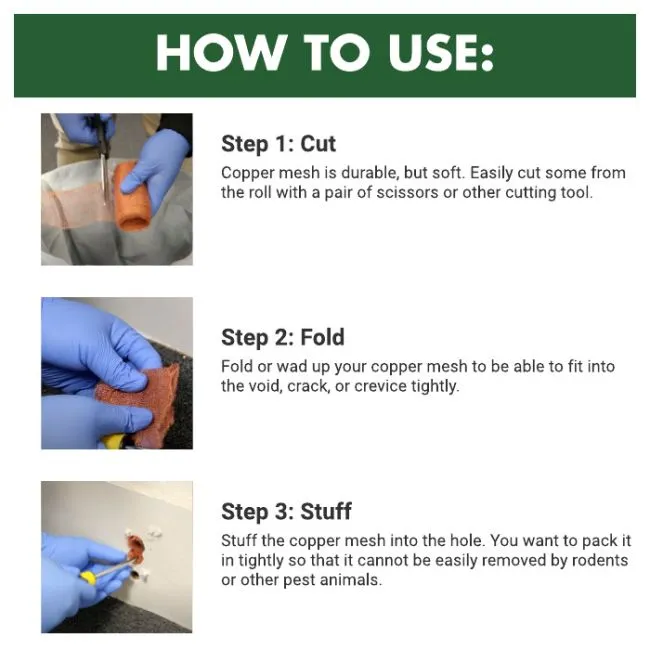 HOW TO USE:

Step 1: Cut
Copper mesh is durable, but soft. Easily cut some from the roll with a pair of scissors or other cutting tool.

Step 2: Fold
Fold or wad up your copper mesh to be able to fit into the void, crack, or crevice tightly.

Step 3: Stuff
Stuff the copper mesh into the hole. You want to pack it in tightly so that it cannot be easily removed by rodents or other pest animals.